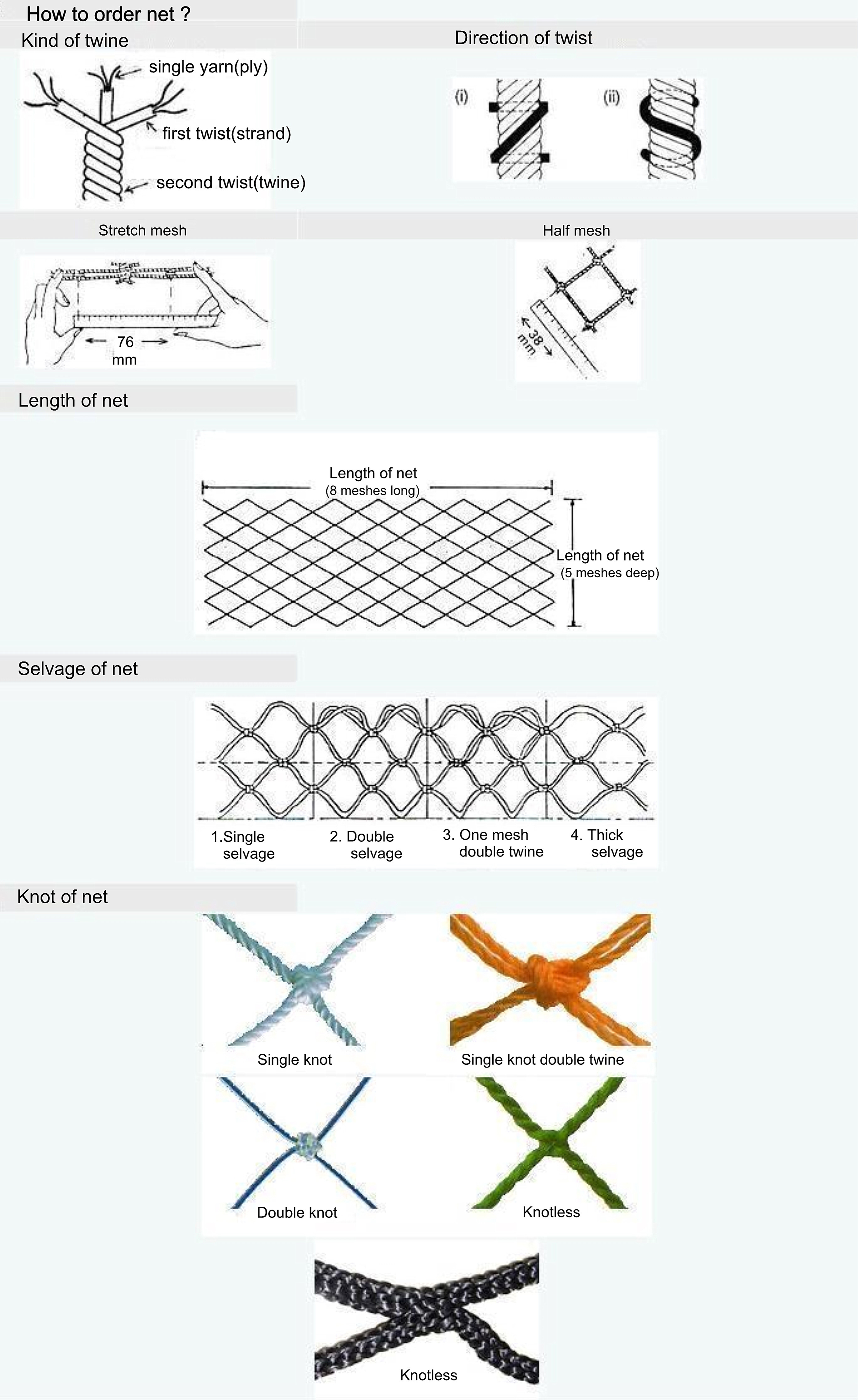 How to order net ?

Kind of twine

single yarn(ply)

first twist(strand)

second twist(twine)

Direction of twist

(i)

(ii)

Stretch mesh

76 mm

Half mesh

38 mm

Length of net

Length of net (8 meshes long)

Length of net (5 meshes deep)

Selvage of net

1.Single selvage

2. Double selvage

3. One mesh double twine

4. Thick selvage

Knot of net

Single knot

Single knot double twine

Double knot

Knotless

Knotless